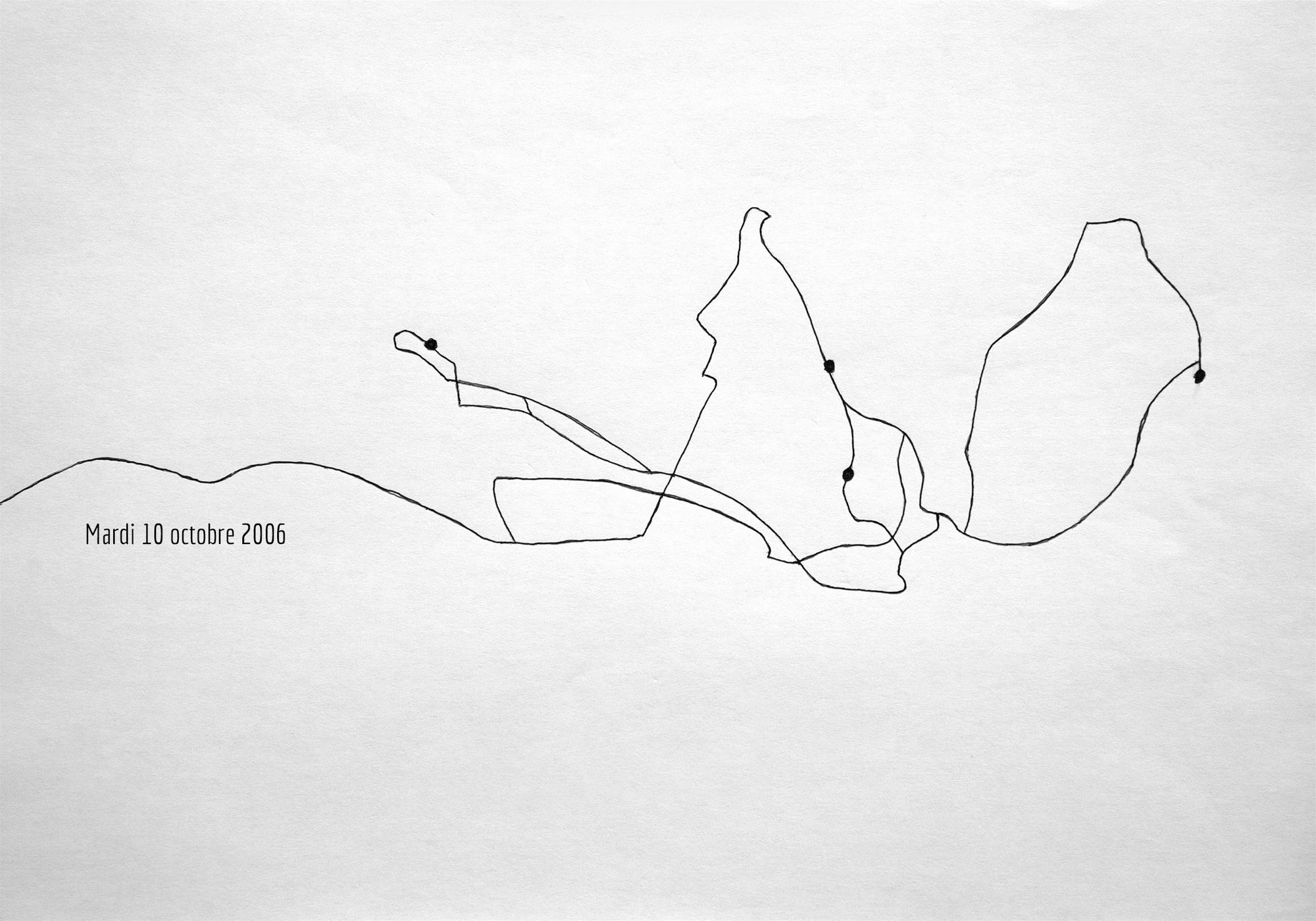 Mardi 10 octobre 2006